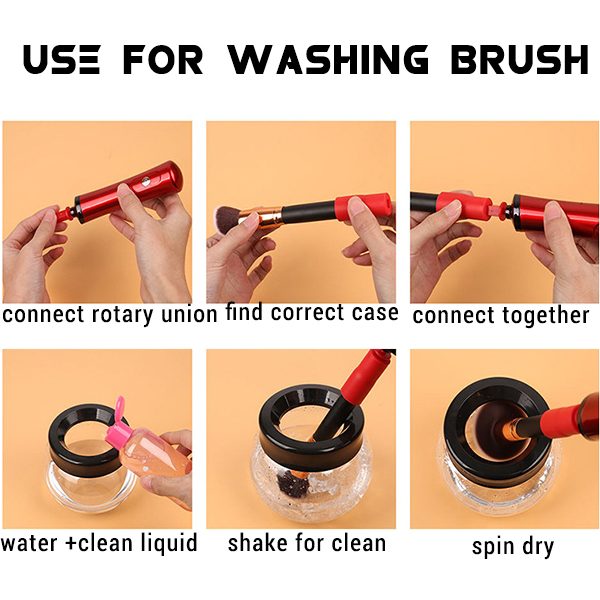 USE FOR WASHING BRUSH

connect rotary union

find correct case

connect together

water +clean liquid

shake for clean

spin dry