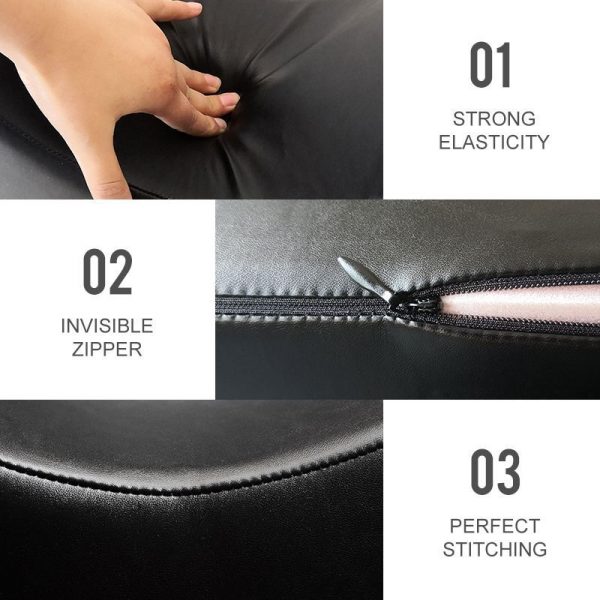 01

STRONG ELASTICITY

02

INVISIBLE ZIPPER

03

PERFECT STITCHING