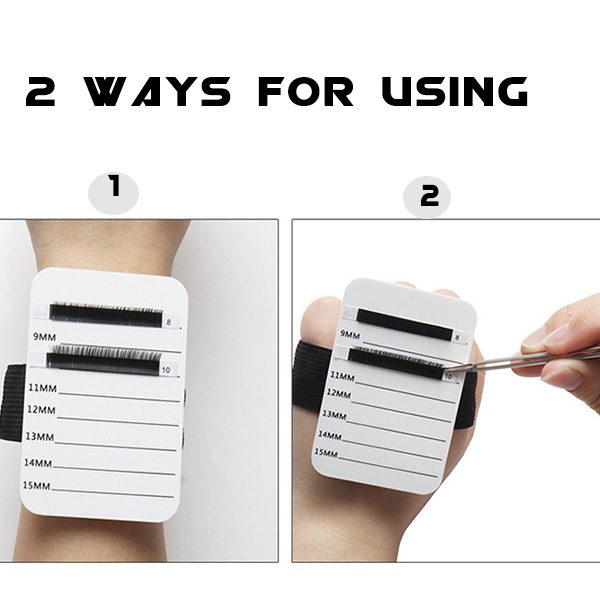 2 WAYS FOR USING

1

8
9MM
10
11MM
12MM
13MM
14MM
15MM

2

8
9MM
10
11MM
12MM
13MM
14MM
15MM