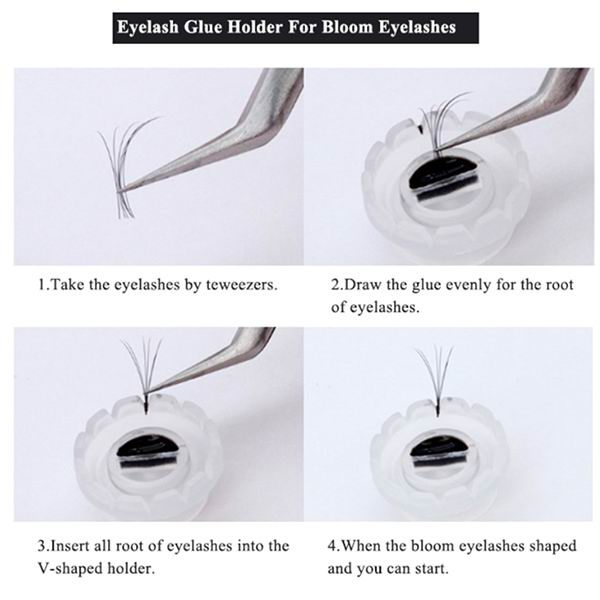 Eyelash Glue Holder For Bloom Eyelashes

1.Take the eyelashes by teweezers.

2.Draw the glue evenly for the root of eyelashes.

3.Insert all root of eyelashes into the V-shaped holder.

4.When the bloom eyelashes shaped and you can start.