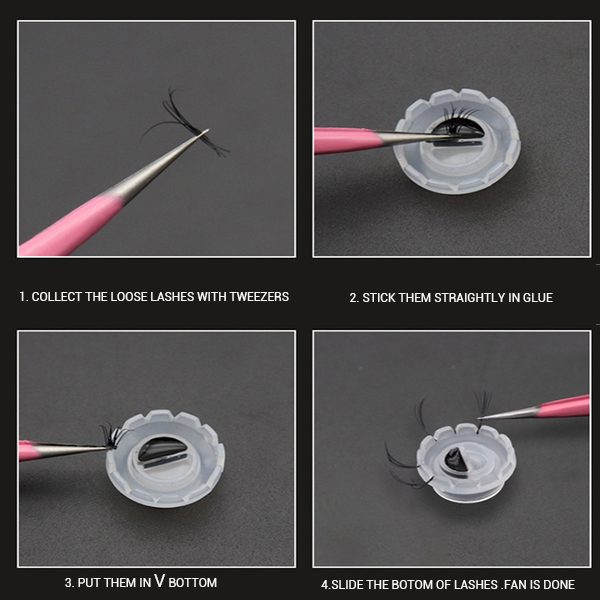 1. COLLECT THE LOOSE LASHES WITH TWEEZERS

2. STICK THEM STRAIGHTLY IN GLUE

3. PUT THEM IN V BOTTOM

4.SLIDE THE BOTOM OF LASHES .FAN IS DONE