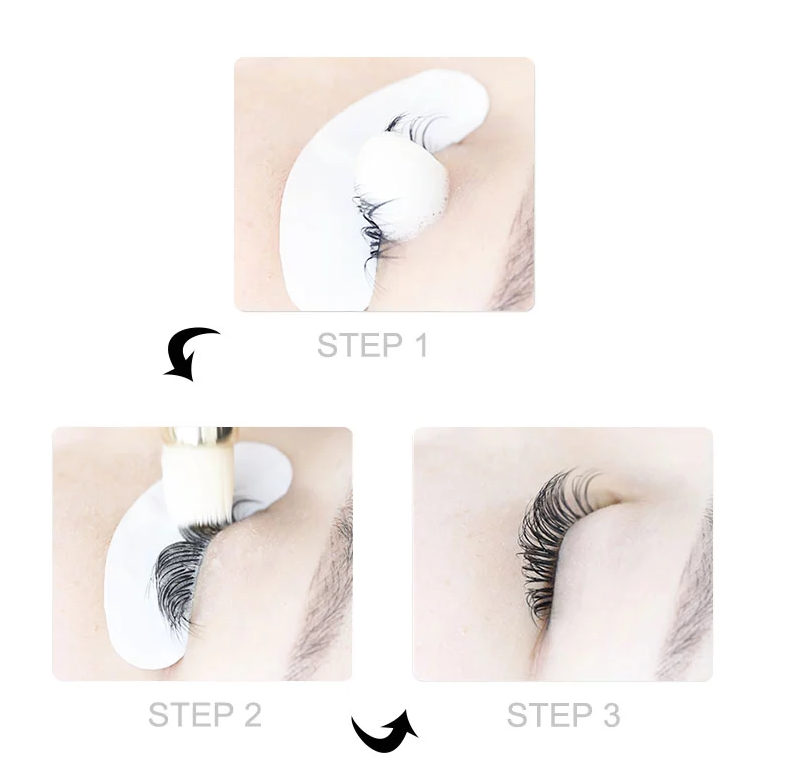 STEP 1

STEP 2

STEP 3